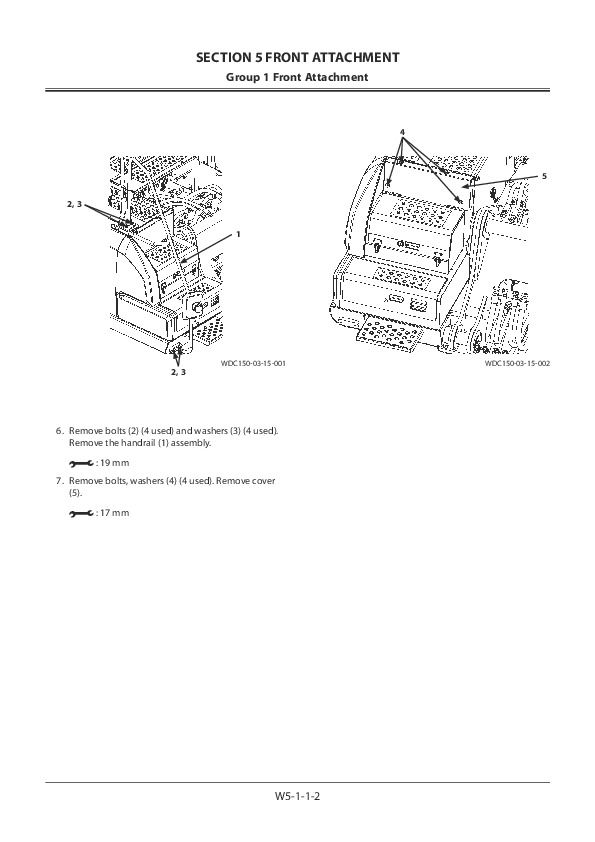 SECTION 5 FRONT ATTACHMENT
Group 1 Front Attachment

2, 3

1

2, 3

WDC150-03-15-001

4

5

WDC150-03-15-002

6. Remove bolts (2) (4 used) and washers (3) (4 used). Remove the handrail (1) assembly.

: 19 mm

7. Remove bolts, washers (4) (4 used). Remove cover (5).

: 17 mm

W5-1-1-2